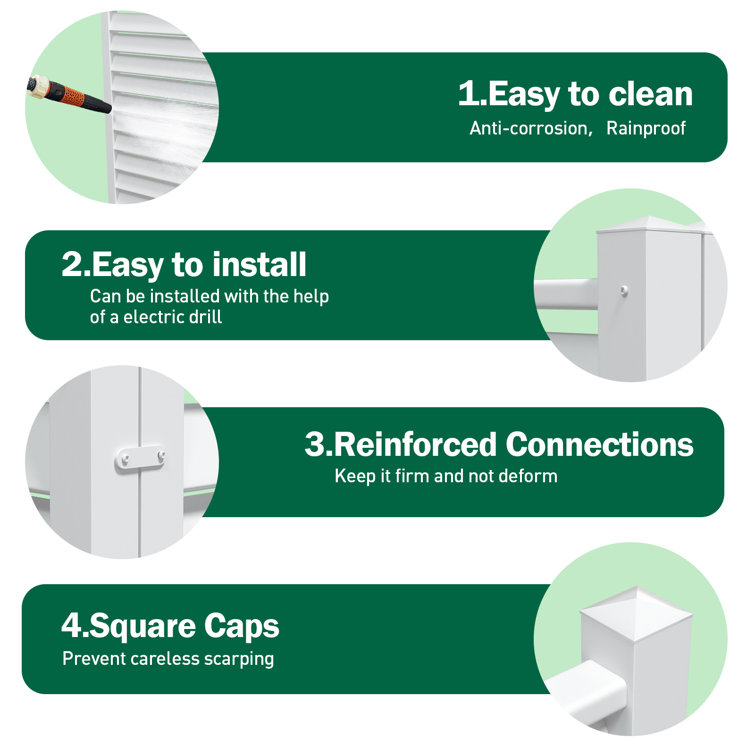 1.Easy to clean
Anti-corrosion, Rainproof

2.Easy to install
Can be installed with the help of a electric drill

3.Reinforced Connections
Keep it firm and not deform

4.Square Caps
Prevent careless scarping